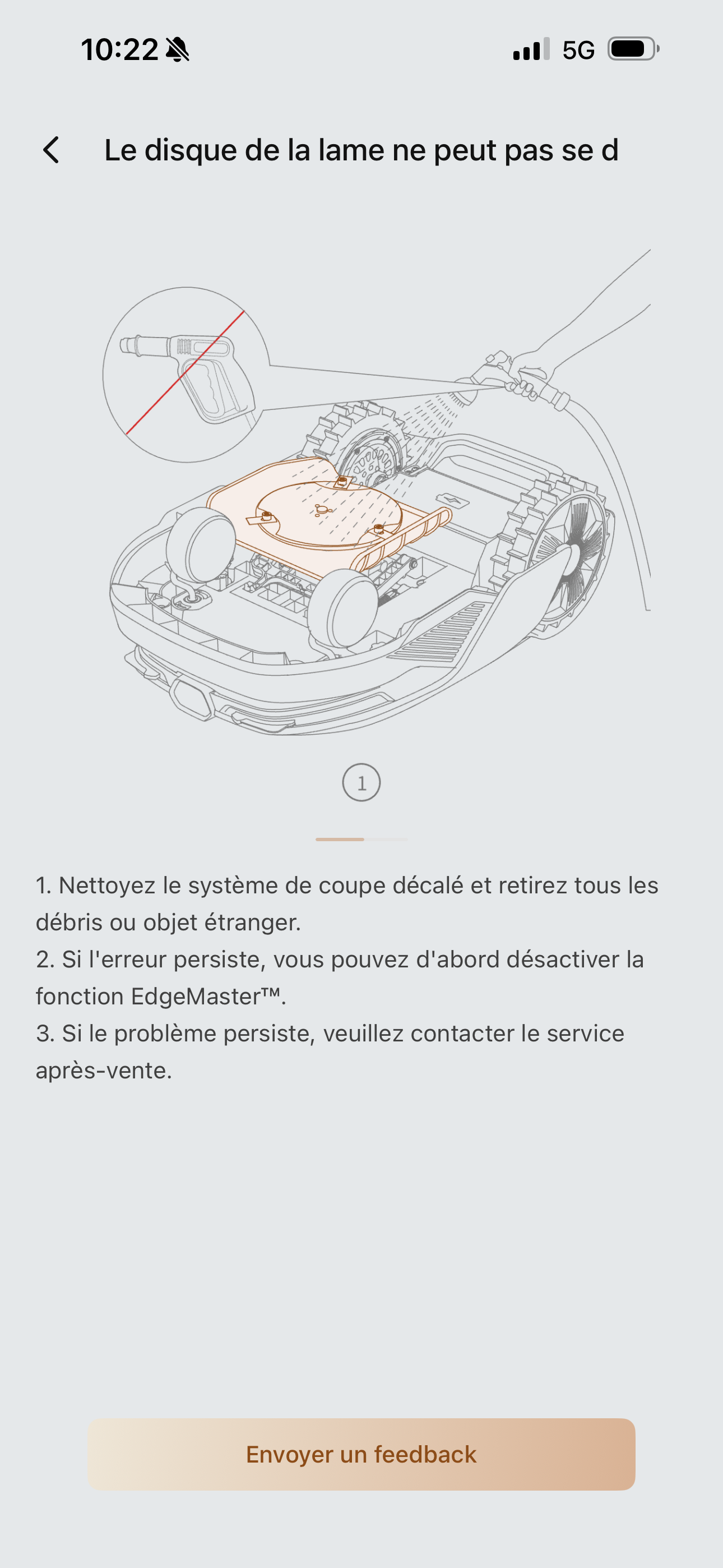 10:22

5G

Le disque de la lame ne peut pas se d

1

1. Nettoyez le système de coupe décalé et retirez tous les débris ou objet étranger.
2. Si l'erreur persiste, vous pouvez d'abord désactiver la fonction EdgeMaster™.
3. Si le problème persiste, veuillez contacter le service après-vente.

Envoyer un feedback